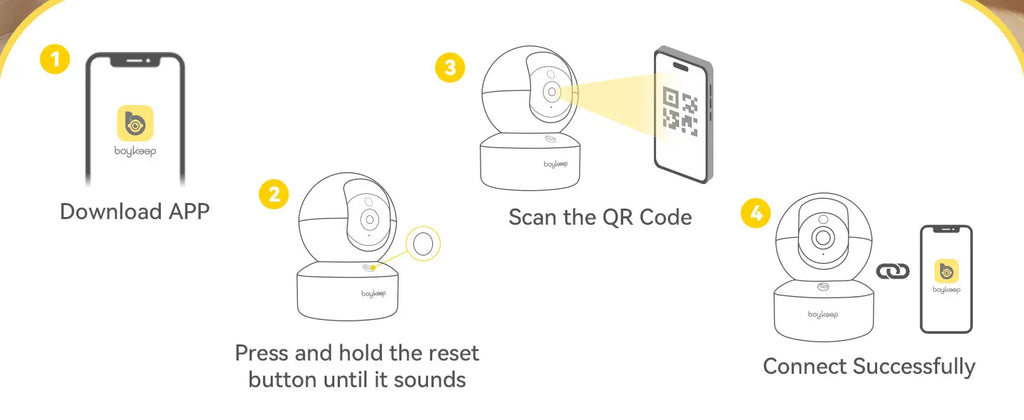 1

boykeep

Download APP

2

boykeep

Press and hold the reset button until it sounds

3

boykeep

Scan the QR Code

4

boykeep

boykeep

Connect Successfully