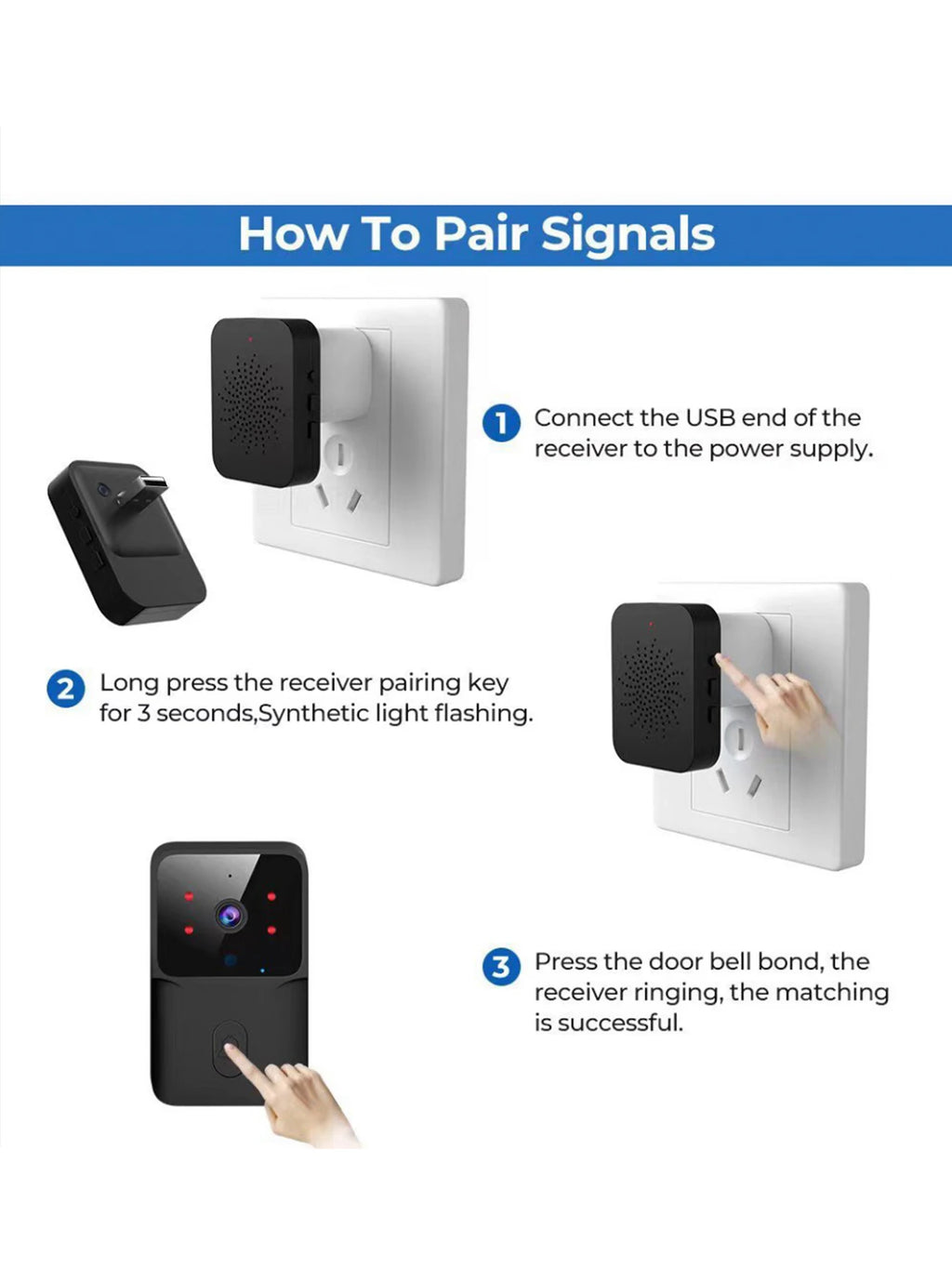 How To Pair Signals

1 Connect the USB end of the receiver to the power supply.

2 Long press the receiver pairing key for 3 seconds,Synthetic light flashing.

3 Press the door bell bond, the receiver ringing, the matching is successful.