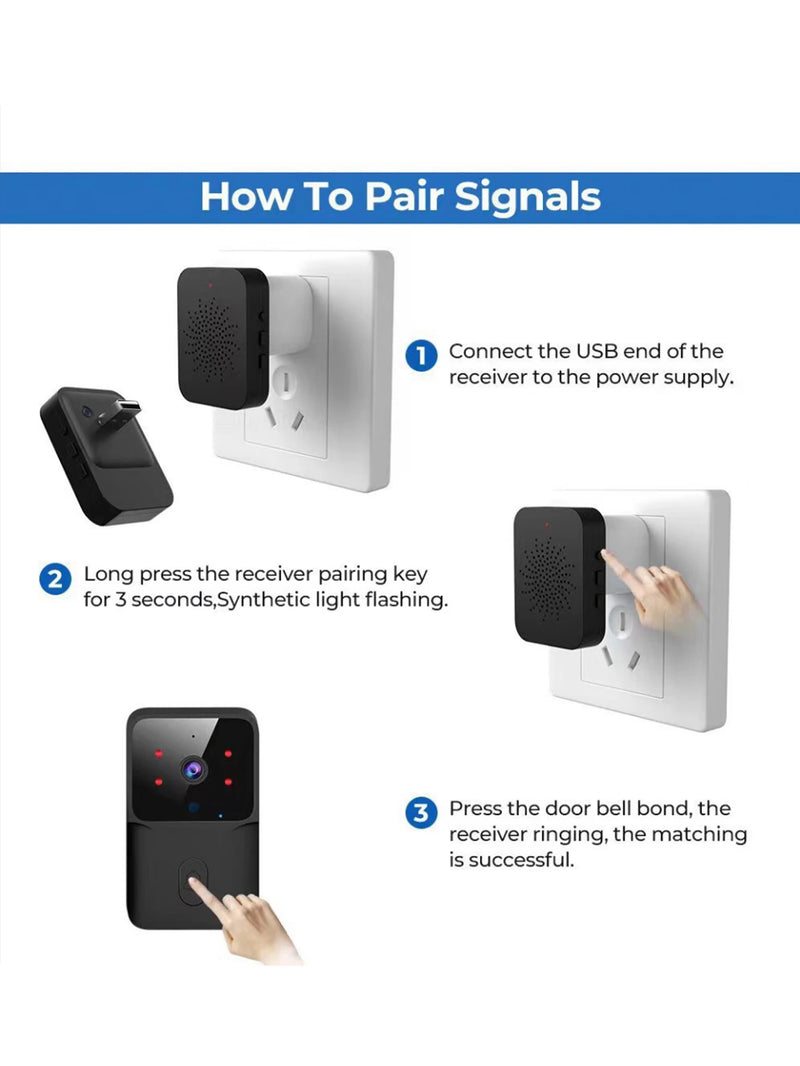 How To Pair Signals

1 Connect the USB end of the receiver to the power supply.

2 Long press the receiver pairing key for 3 seconds,Synthetic light flashing.

3 Press the door bell bond, the receiver ringing, the matching is successful.